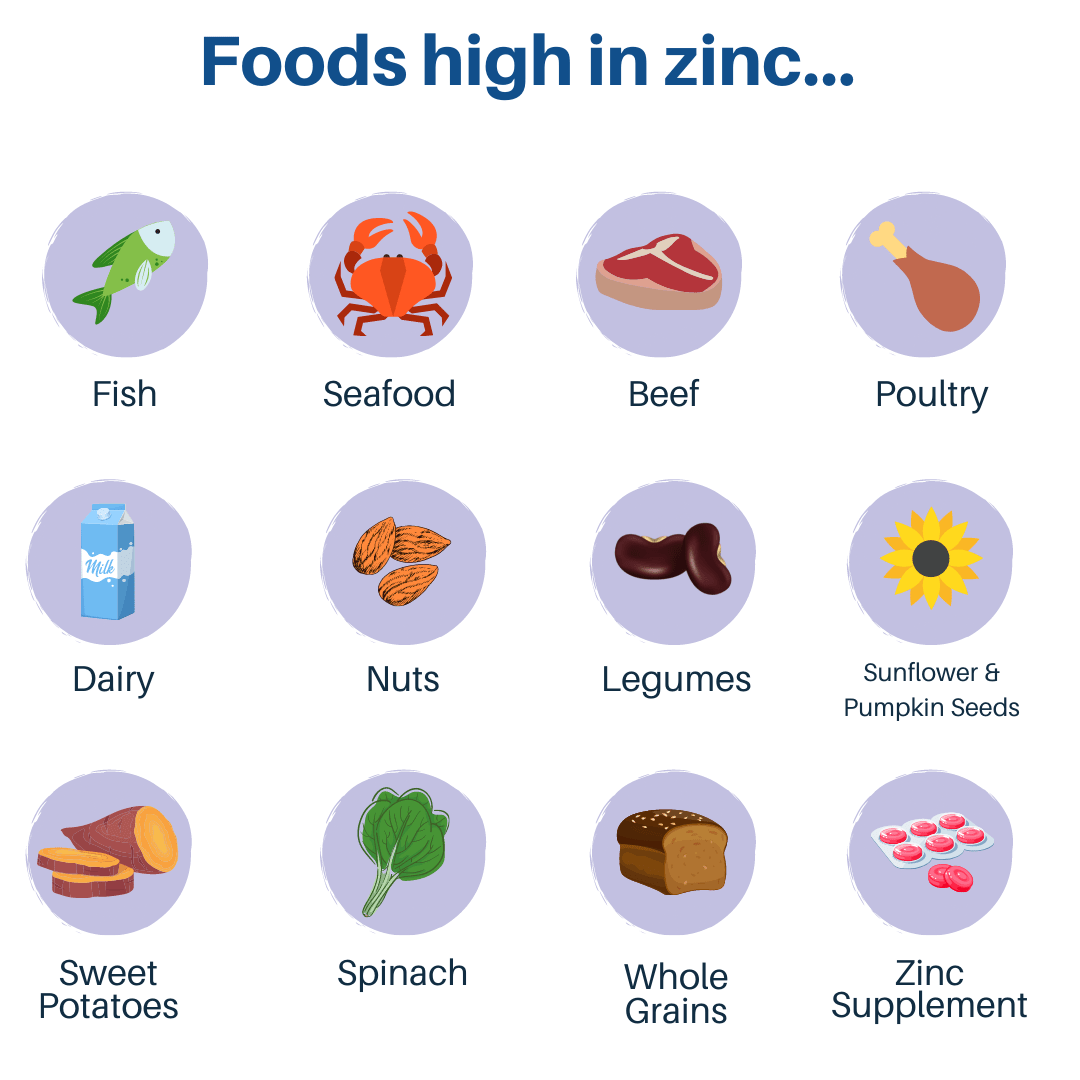 Foods high in zinc...

Fish

Seafood

Beef

Poultry

Milk

Dairy

Nuts

Legumes

Sunflower & Pumpkin Seeds

Sweet Potatoes

Spinach

Whole Grains

Zinc Supplement